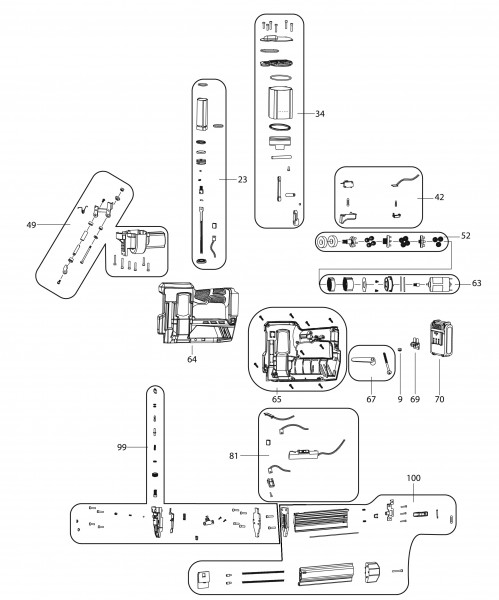 34

23

42

49

52

63

64

65

67

9

69

70

99

81

100